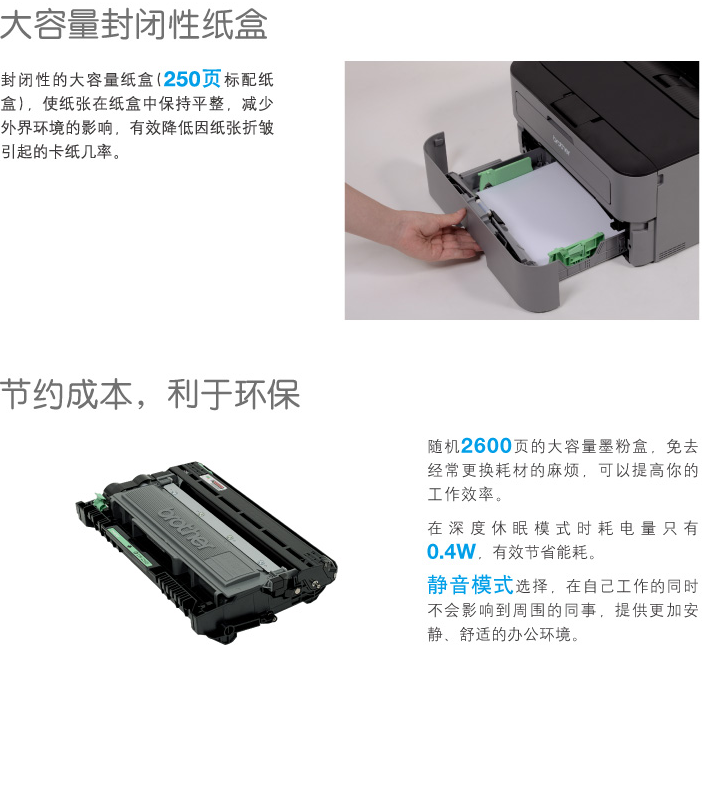 大容量封闭性纸盒

封闭性的大容量纸盒（250页标配纸盒），使纸张在纸盒中保持平整，减少外界环境的影响，有效降低因纸张折皱引起的卡纸几率。

brother

节约成本，利于环保

brother

随机2600页的大容量墨粉盒，免去经常更换耗材的麻烦，可以提高你的工作效率。

在深度休眠模式时耗电量只有0.4W，有效节省能耗。

静音模式选择，在自己工作的同时不会影响到周围的同事，提供更加安静、舒适的办公环境。